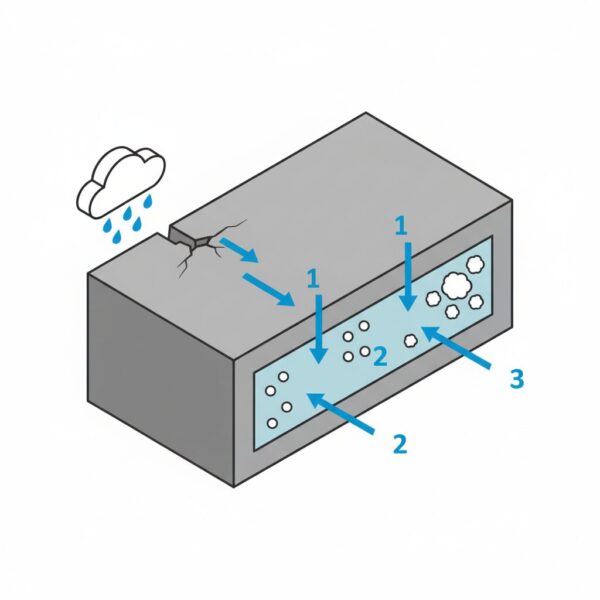 1
1
2
3
2